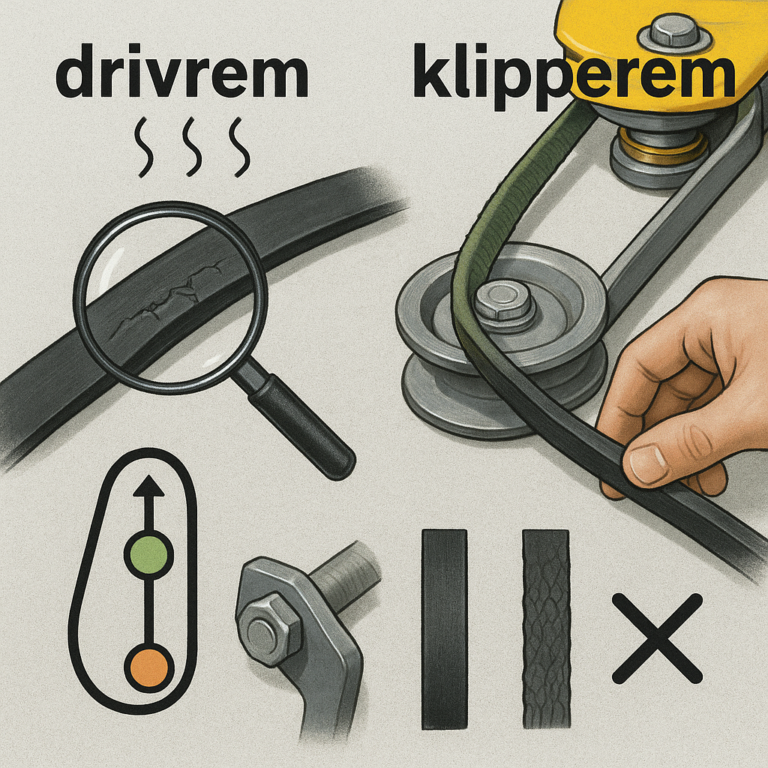 drivrem

klipperem